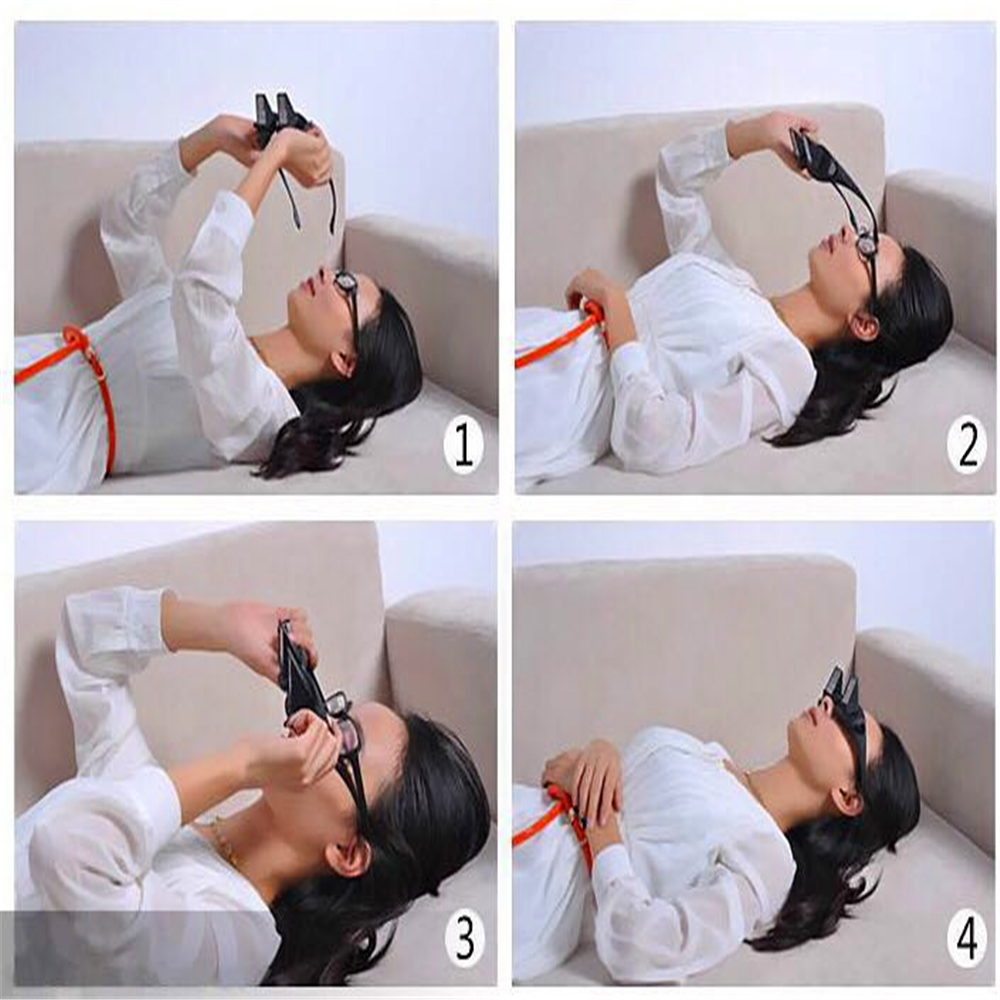 1

2

3

4