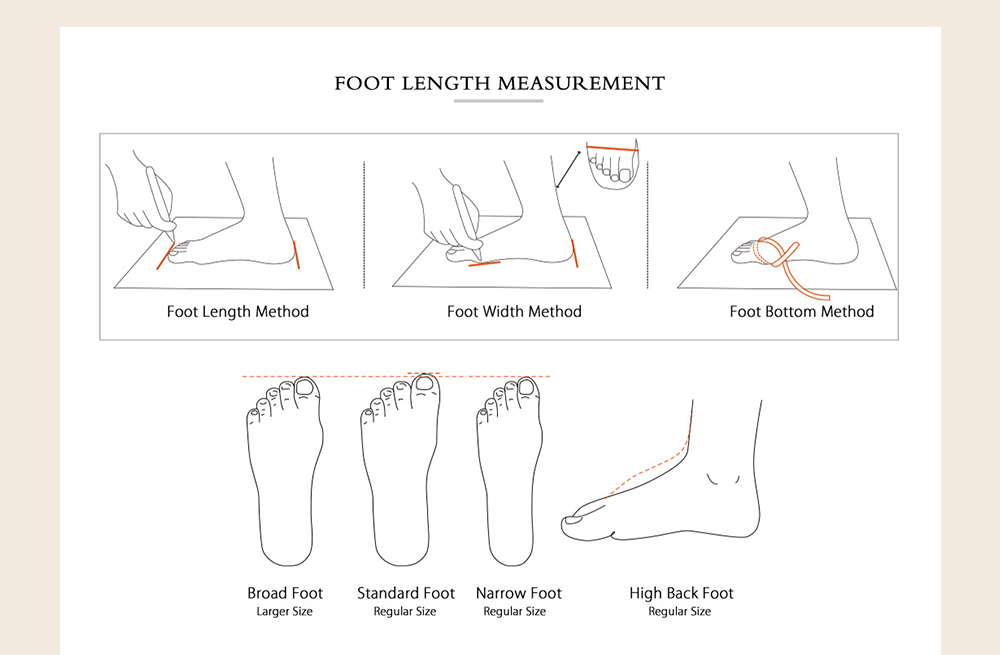 FOOT LENGTH MEASUREMENT

Foot Length Method

Foot Width Method

Foot Bottom Method

Broad Foot
Larger Size

Standard Foot
Regular Size

Narrow Foot
Regular Size

High Back Foot
Regular Size